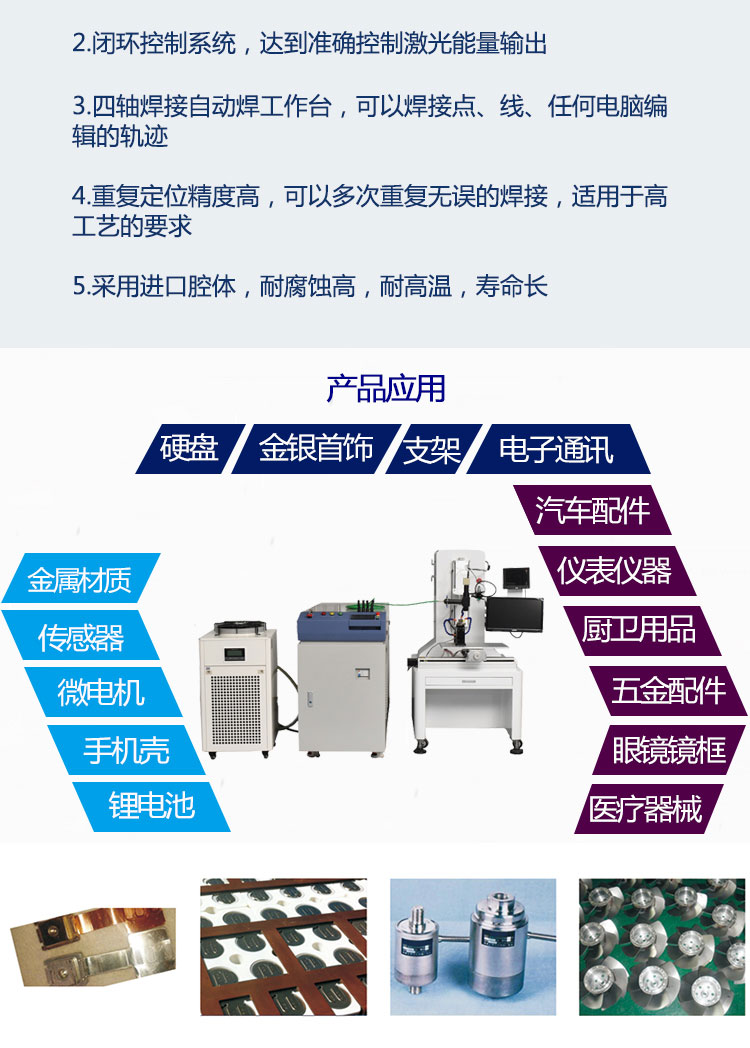 2.闭环控制系统，达到准确控制激光能量输出

3.四轴焊接自动焊工作台，可以焊接点、线、任何电脑编辑的轨迹

4.重复定位精度高，可以多次重复无误的焊接，适用于高工艺的要求

5.采用进口腔体，耐腐蚀高，耐高温，寿命长

产品应用

硬盘

金银首饰

支架

电子通讯

汽车配件

仪表仪器

厨卫用品

五金配件

眼镜镜框

医疗器械

金属材质

传感器

微电机

手机壳

锂电池